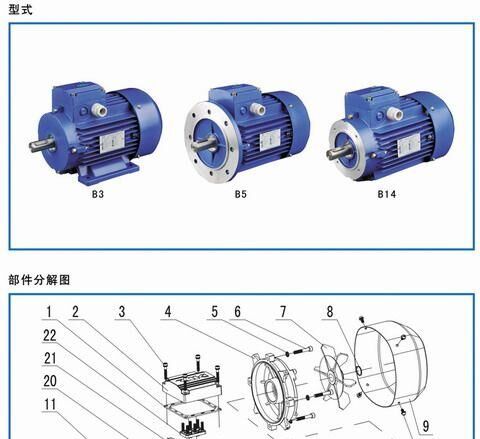 型式

B3

B5

B14

部件分解图

1
2
3
4
5
6
7
8
22
21
20
11
9